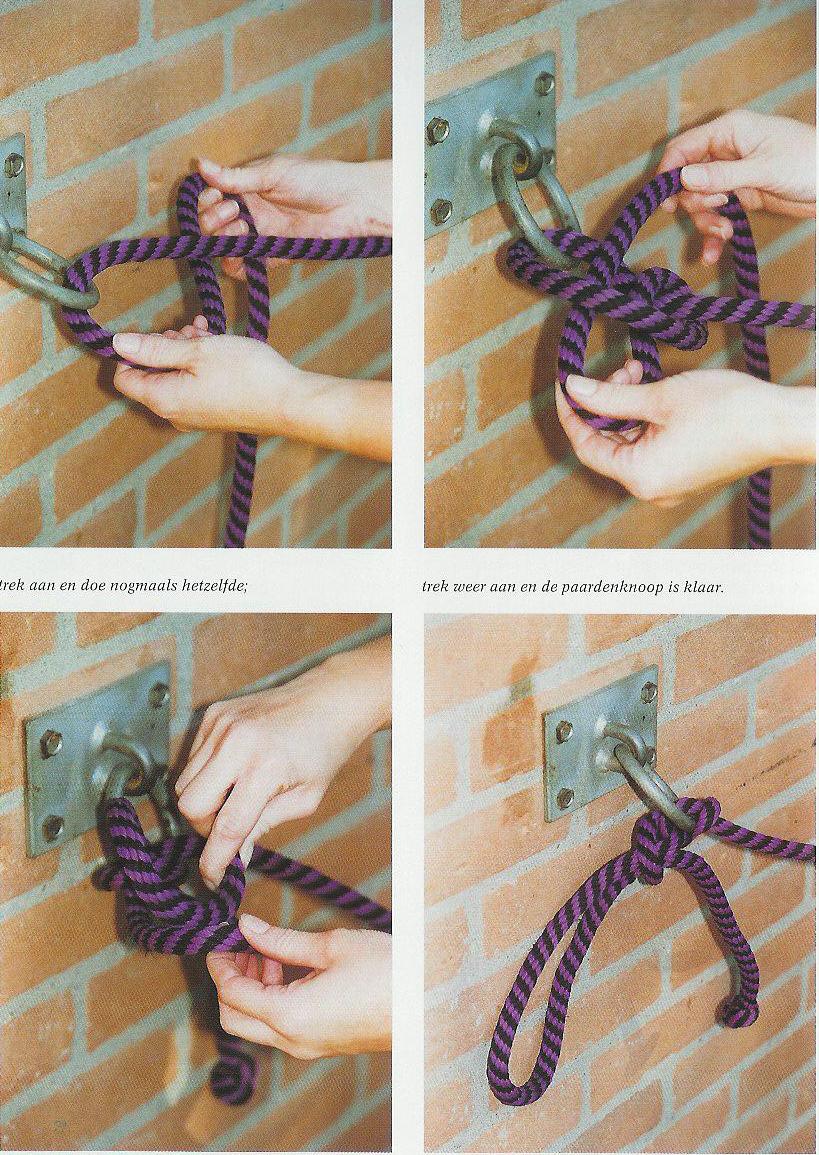 trek aan en doe nogmaals hetzelfde;

trek weer aan en de paardenknoop is klaar.